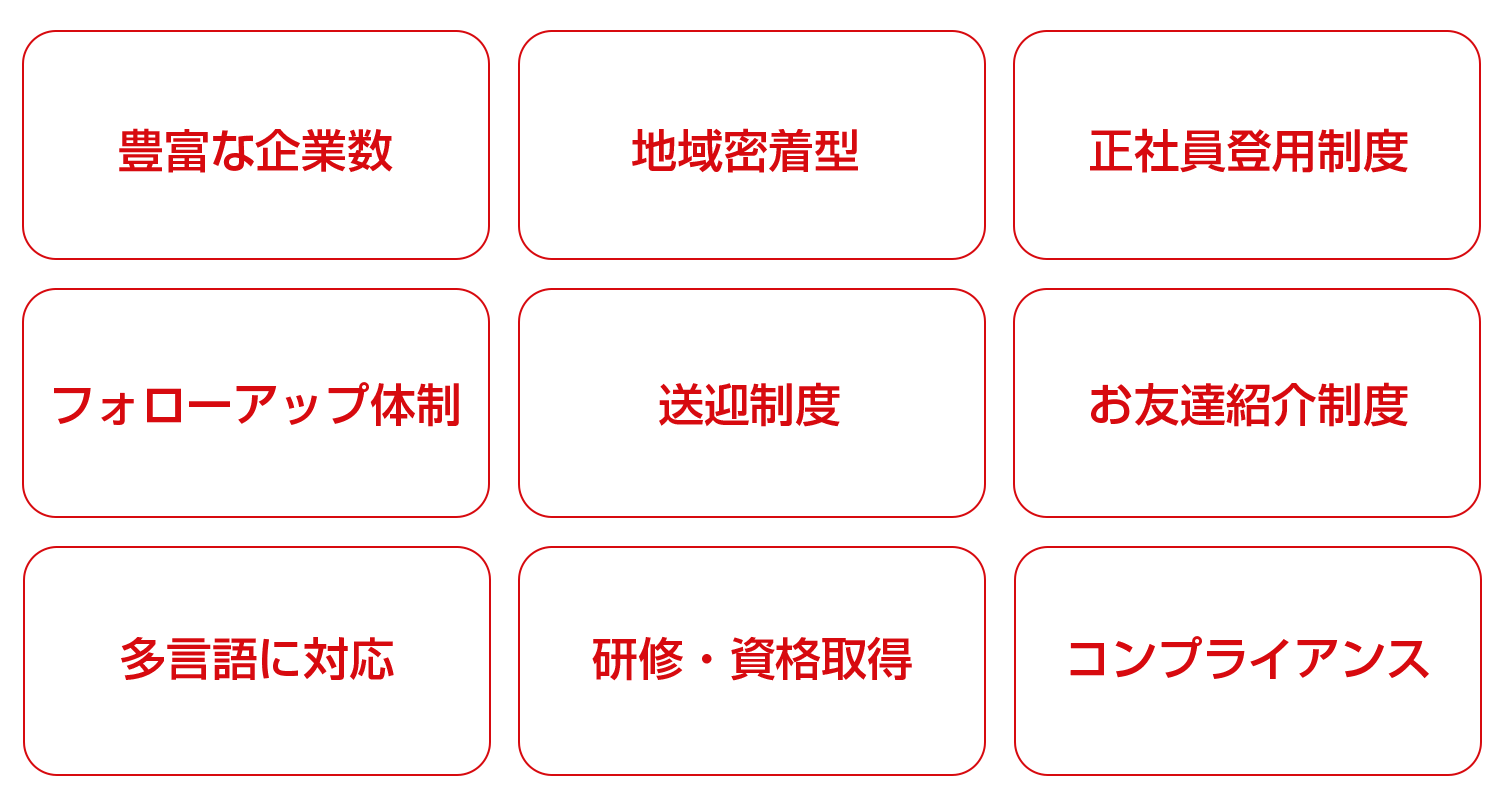 豊富な企業数

地域密着型

正社員登用制度

フォローアップ体制

送迎制度

お友達紹介制度

多言語に対応

研修・資格取得

コンプライアンス